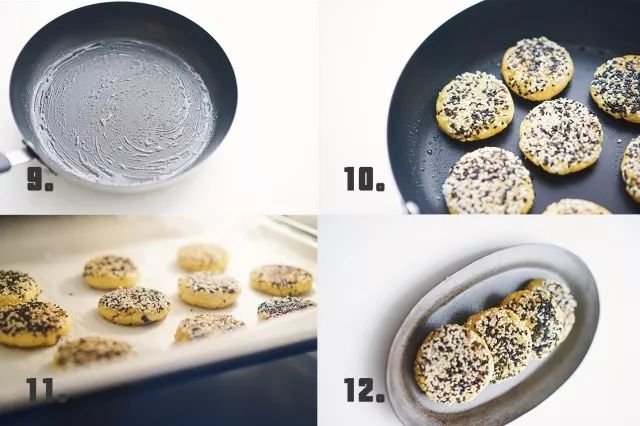 9.

10.

11.

12.